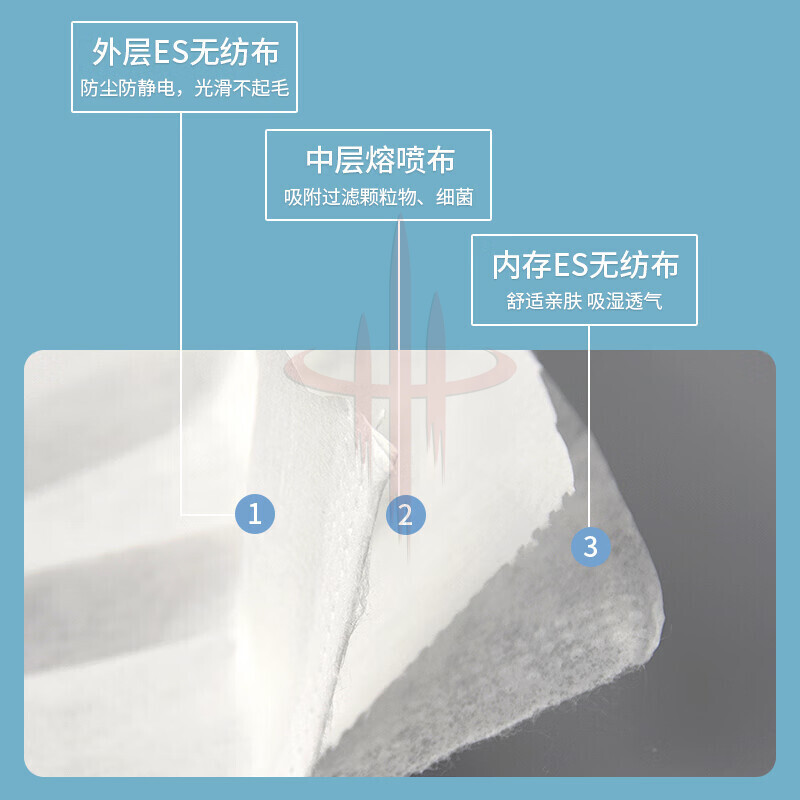 外层ES无纺布
防尘防静电，光滑不起毛

中层熔喷布
吸附过滤颗粒物、细菌

内存ES无纺布
舒适亲肤 吸湿透气

1

2

3