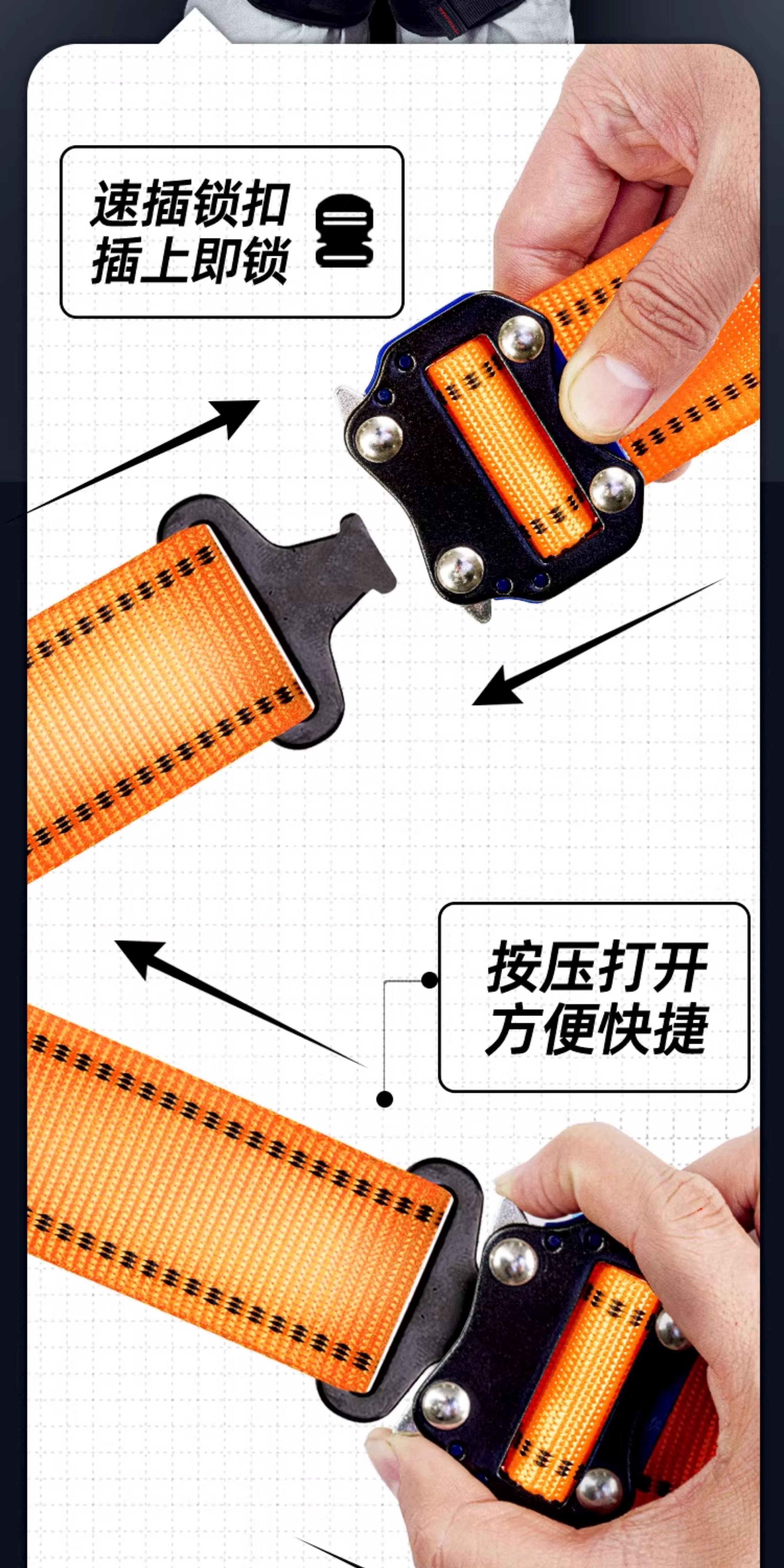 速插锁扣
插上即锁

按压打开
方便快捷