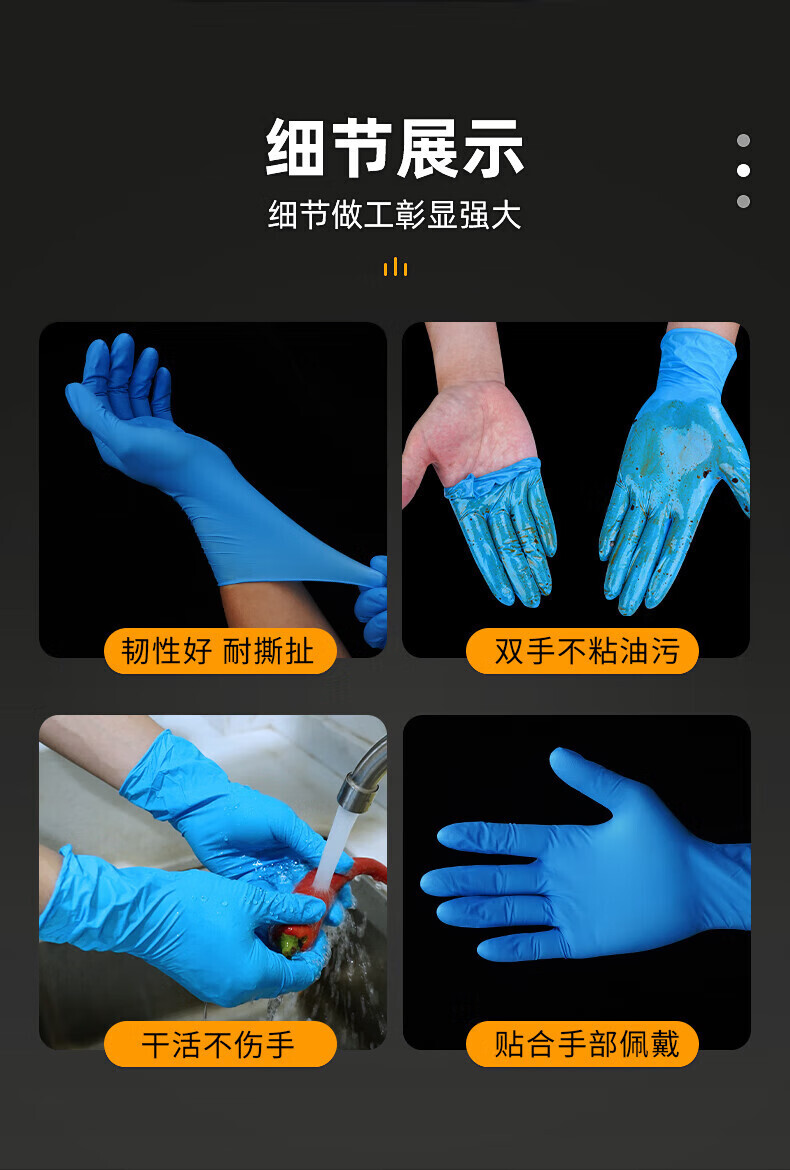 细节展示
细节做工彰显强大

韧性好 耐撕扯

双手不粘油污

干活不伤手

贴合手部佩戴