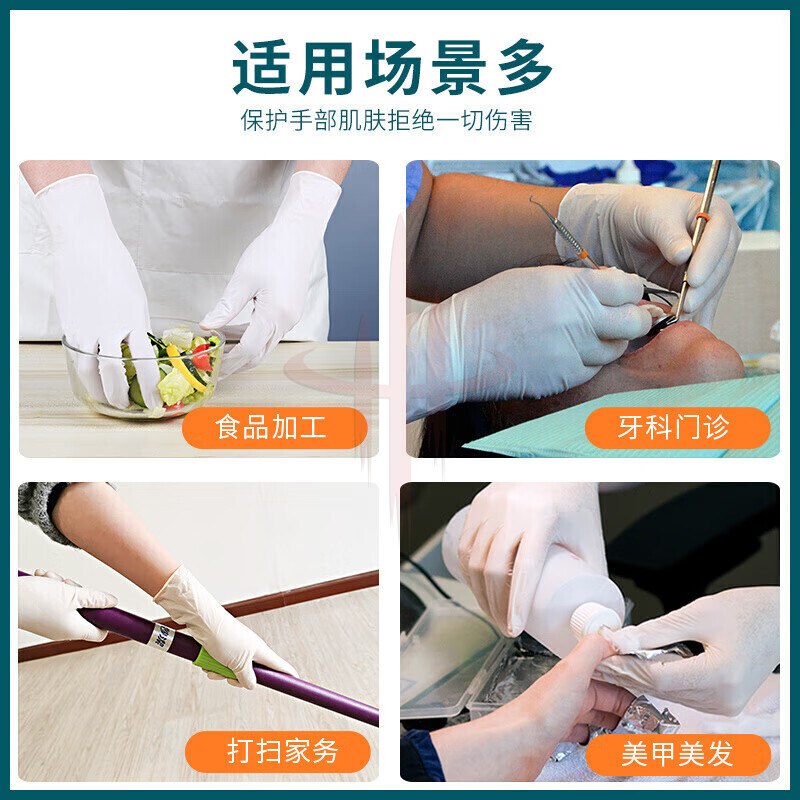 适用场景多

保护手部肌肤拒绝一切伤害

食品加工

牙科门诊

打扫家务

美甲美发