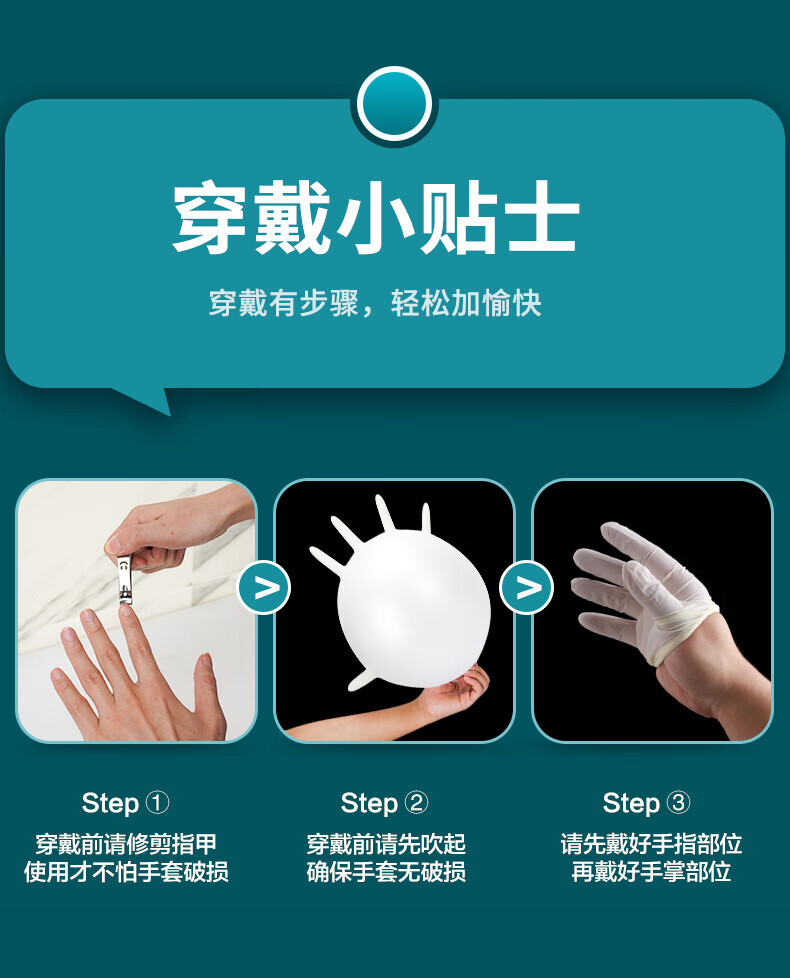 穿戴小贴士

穿戴有步骤，轻松加愉快

>

>

Step ①

穿戴前请修剪指甲
使用才不怕手套破损

Step ②

穿戴前请先吹起
确保手套无破损

Step ③

请先戴好手指部位
再戴好手掌部位