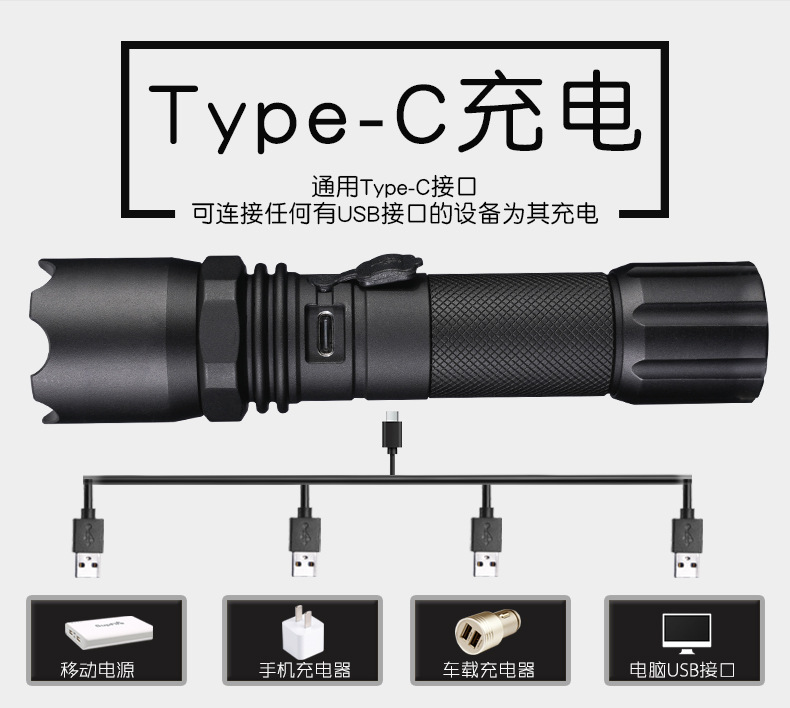 Type-C充电

通用Type-C接口
可连接任何有USB接口的设备为其充电

移动电源

手机充电器

车载充电器

电脑USB接口