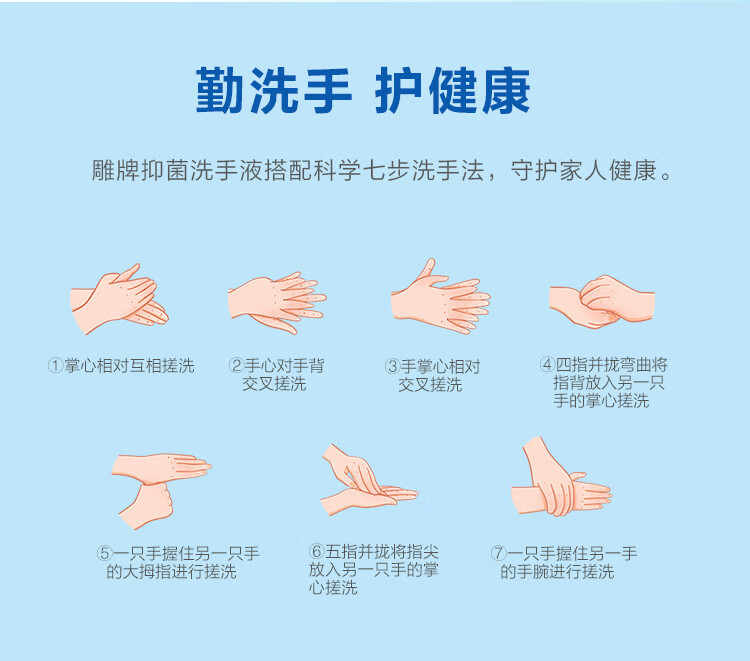 勤洗手 护健康

雕牌抑菌洗手液搭配科学七步洗手法，守护家人健康。

①掌心相对互相搓洗

②手心对手背交叉搓洗

③手掌心相对交叉搓洗

④四指并拢弯曲将指背放入另一只手的掌心搓洗

⑤一只手握住另一只手的大拇指进行搓洗

⑥五指并拢将指尖放入另一只手的掌心搓洗

⑦一只手握住另一手的手腕进行搓洗