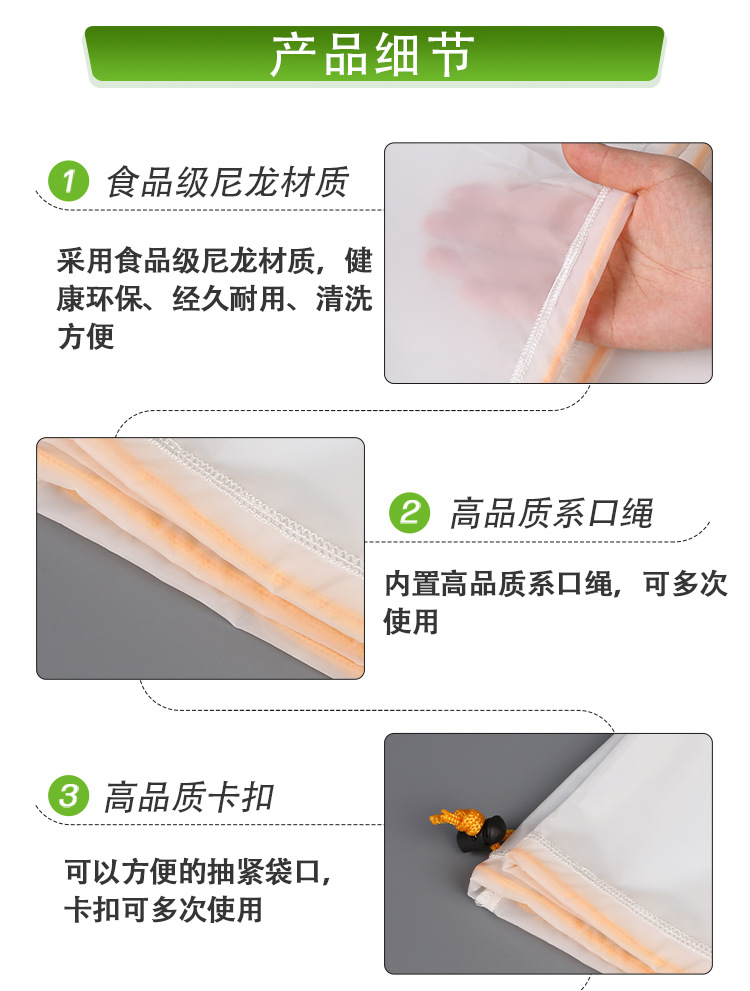 产品细节

1 食品级尼龙材质

采用食品级尼龙材质，健康环保、经久耐用、清洗方便

2 高品质系口绳

内置高品质系口绳，可多次使用

3 高品质卡扣

可以方便的抽紧袋口，卡扣可多次使用