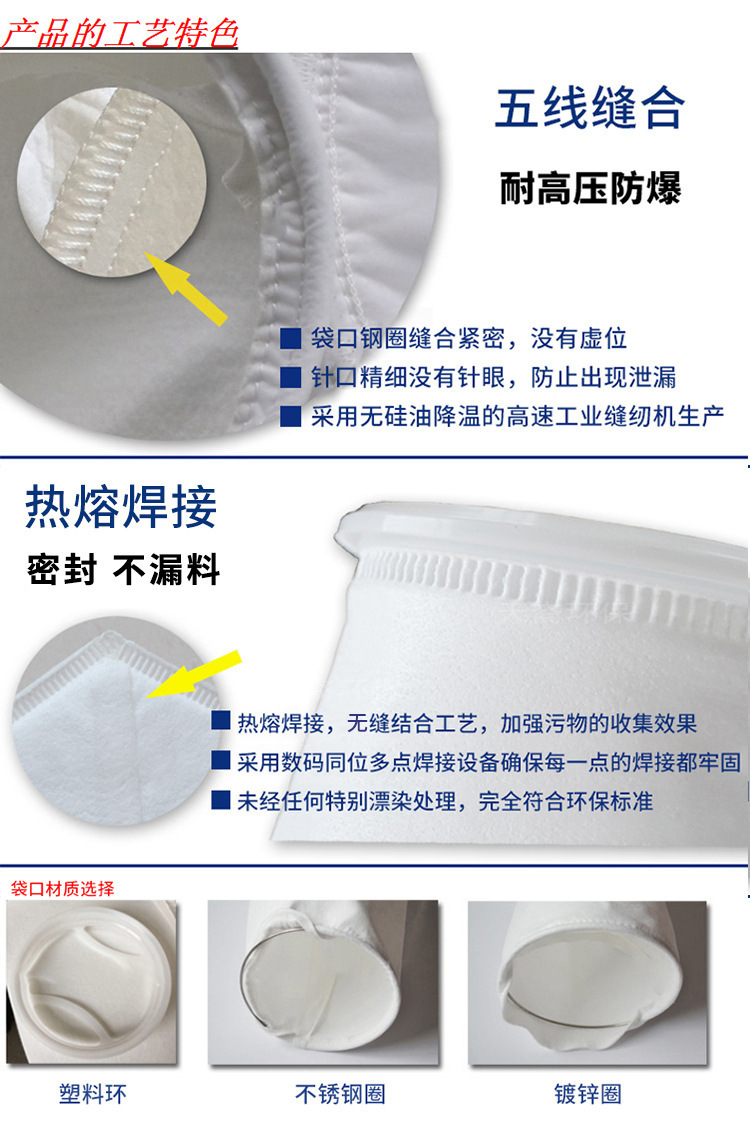 产品的工艺特色

五线缝合

耐高压防爆

■ 袋口钢圈缝合紧密，没有虚位
■ 针口精细没有针眼，防止出现泄漏
■ 采用无硅油降温的高速工业缝纫机生产

热熔焊接

密封 不漏料

■ 热熔焊接，无缝结合工艺，加强污物的收集效果
■ 采用数码同位多点焊接设备确保每一点的焊接都牢固
■ 未经任何特别漂染处理，完全符合环保标准

袋口材质选择

塑料环

不锈钢圈

镀锌圈