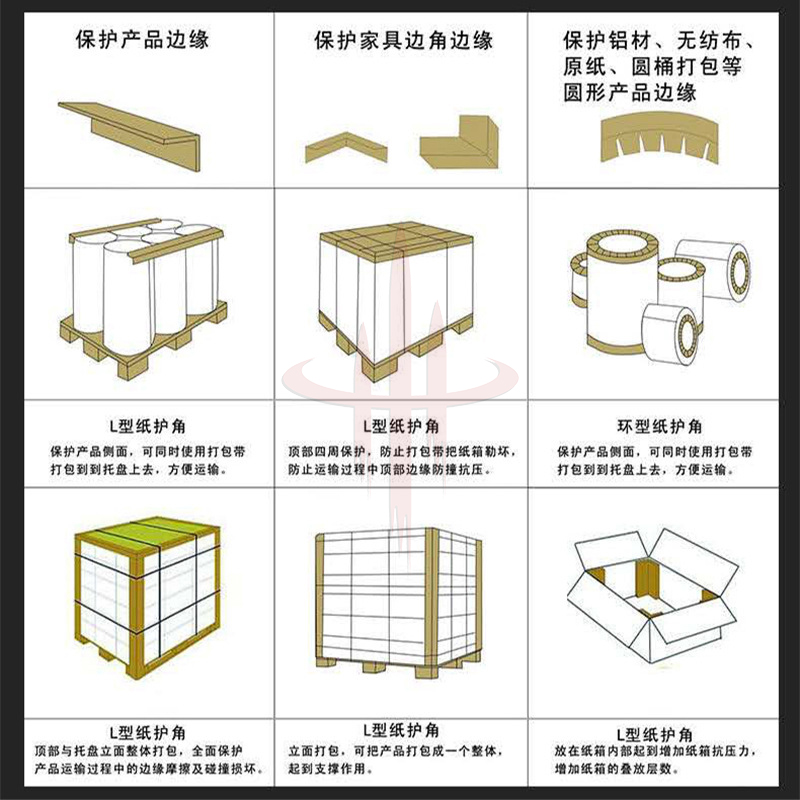 保护产品边缘

保护家具边角边缘

保护铝材、无纺布、原纸、圆桶打包等圆形产品边缘

L型纸护角
保护产品侧面，可同时使用打包带打包到到托盘上去，方便运输。

L型纸护角
顶部四周保护，防止打包带把纸箱勒坏，防止运输过程中顶部边缘防撞抗压。

环型纸护角
保护产品侧面，可同时使用打包带打包到到托盘上去，方便运输。

L型纸护角
顶部与托盘立面整体打包，全面保护产品运输过程中的边缘摩擦及碰撞损坏。

L型纸护角
立面打包，可把产品打包成一个整体，起到支撑作用。

L型纸护角
放在纸箱内部起到增加纸箱抗压力，增加纸箱的叠放层数。