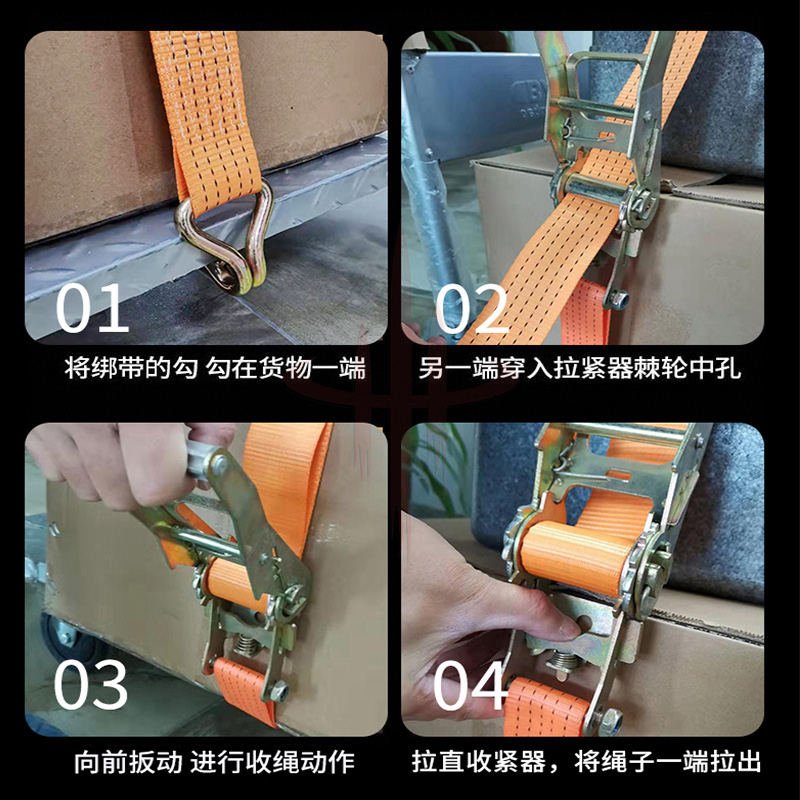 01

将绑带的勾 勾在货物一端

02

另一端穿入拉紧器棘轮中孔

03

向前扳动 进行收绳动作

04

拉直收紧器，将绳子一端拉出