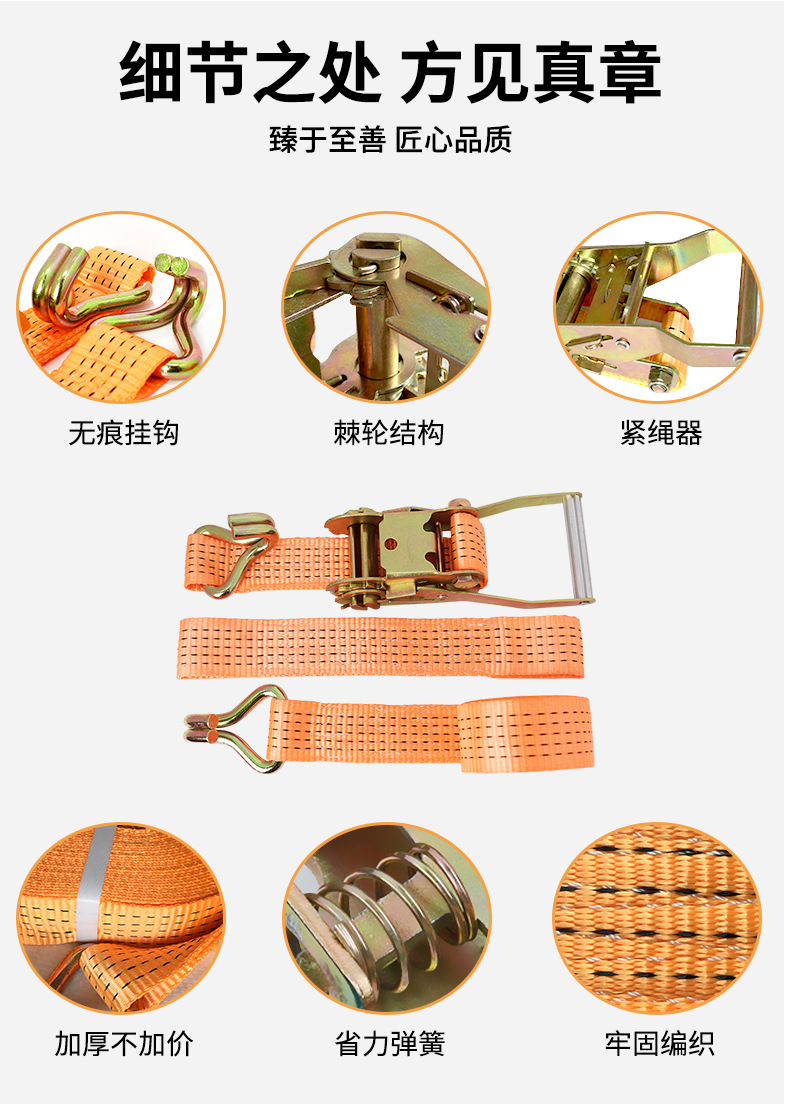 细节之处 方见真章

臻于至善 匠心品质

无痕挂钩

棘轮结构

紧绳器

加厚不加价

省力弹簧

牢固编织