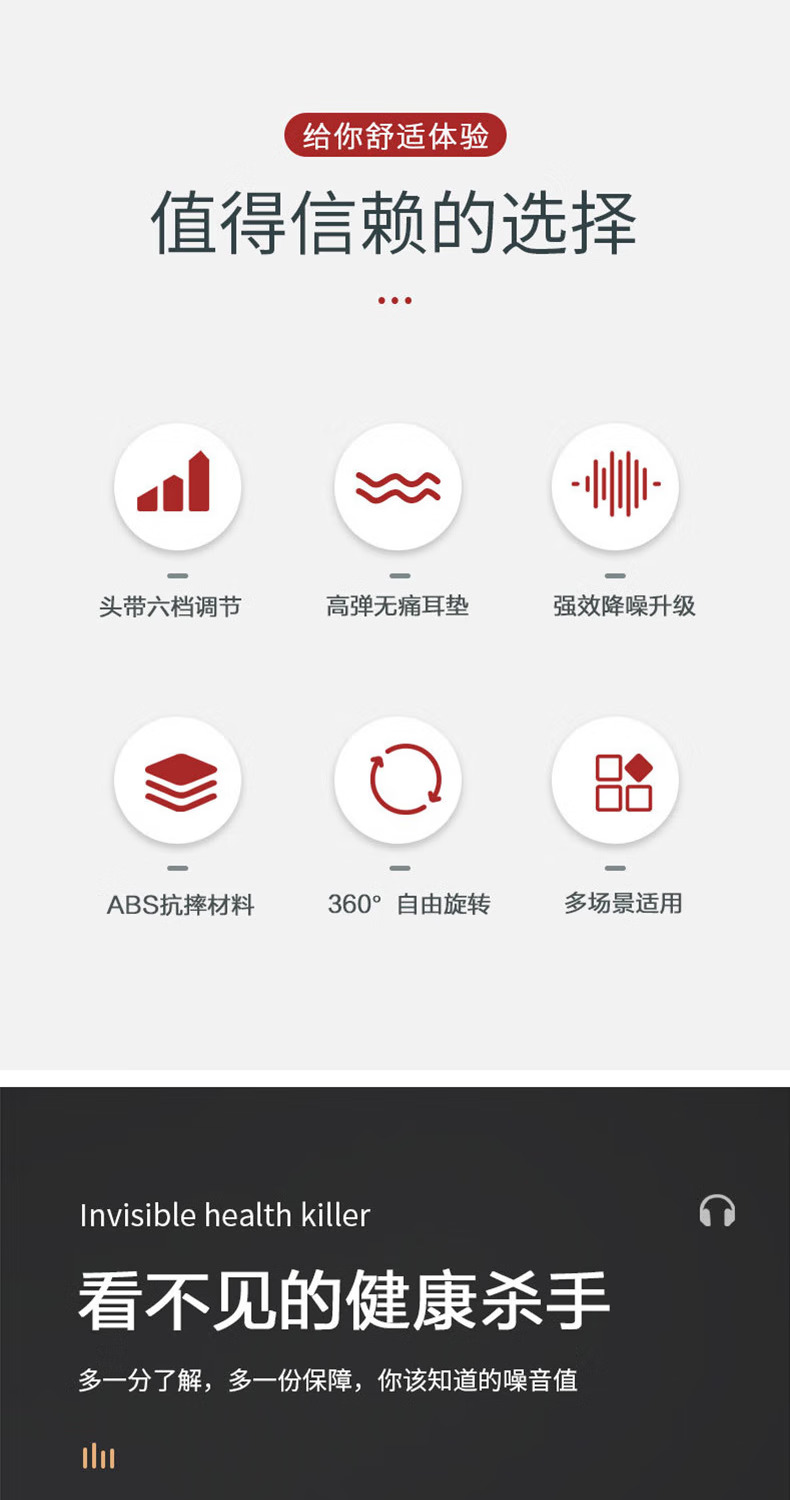 给你舒适体验

值得信赖的选择

头带六档调节

高弹无痛耳垫

强效降噪升级

ABS抗摔材料

360° 自由旋转

多场景适用

Invisible health killer

看不见的健康杀手

多一分了解，多一份保障，你该知道的噪音值