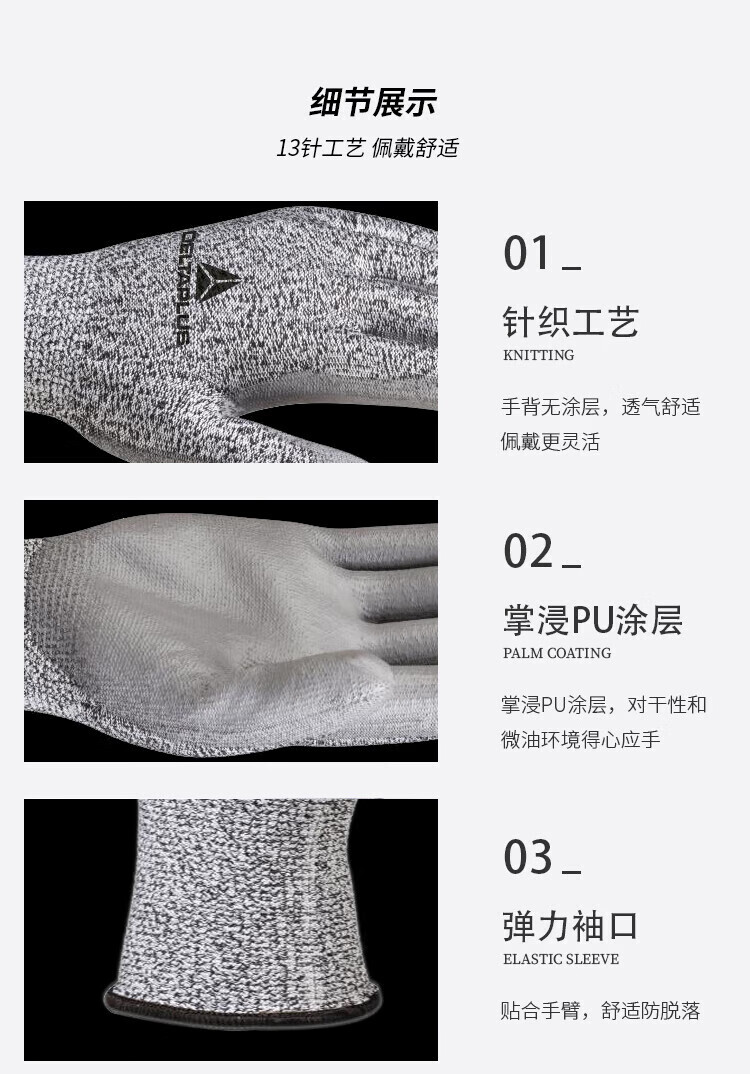 细节展示

13针工艺 佩戴舒适

DELTAPLUS

01 _

针织工艺

KNITTING

手背无涂层，透气舒适
佩戴更灵活

02 _

掌浸PU涂层

PALM COATING

掌浸PU涂层，对干性和
微油环境得心应手

03 _

弹力袖口

ELASTIC SLEEVE

贴合手臂，舒适防脱落