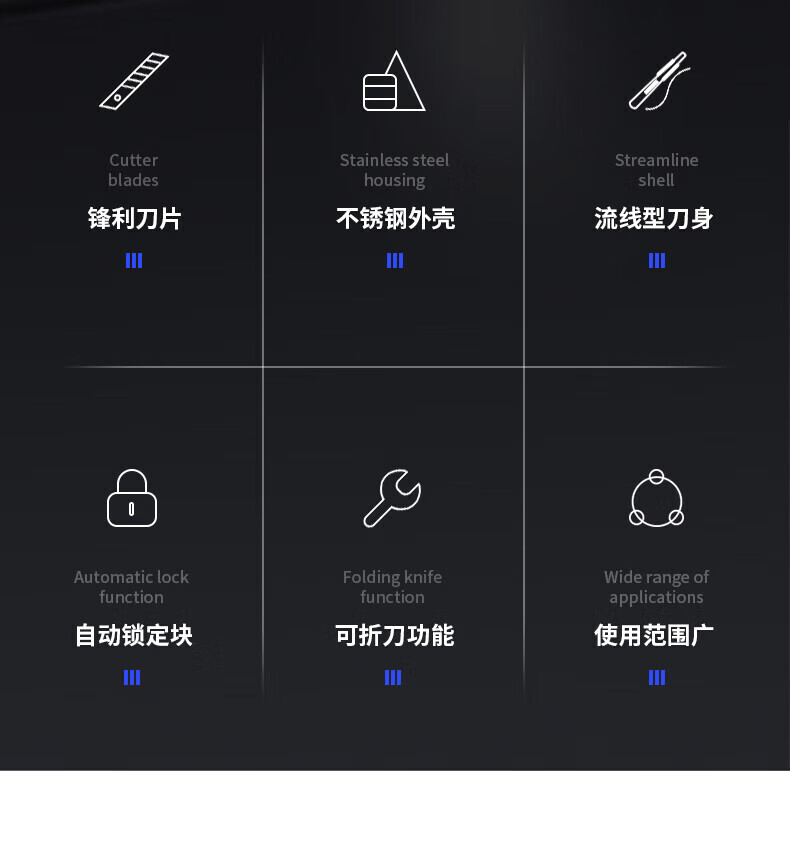 Cutter blades

锋利刀片

Stainless steel housing

不锈钢外壳

Streamline shell

流线型刀身

Automatic lock function

自动锁定块

Folding knife function

可折刀功能

Wide range of applications

使用范围广