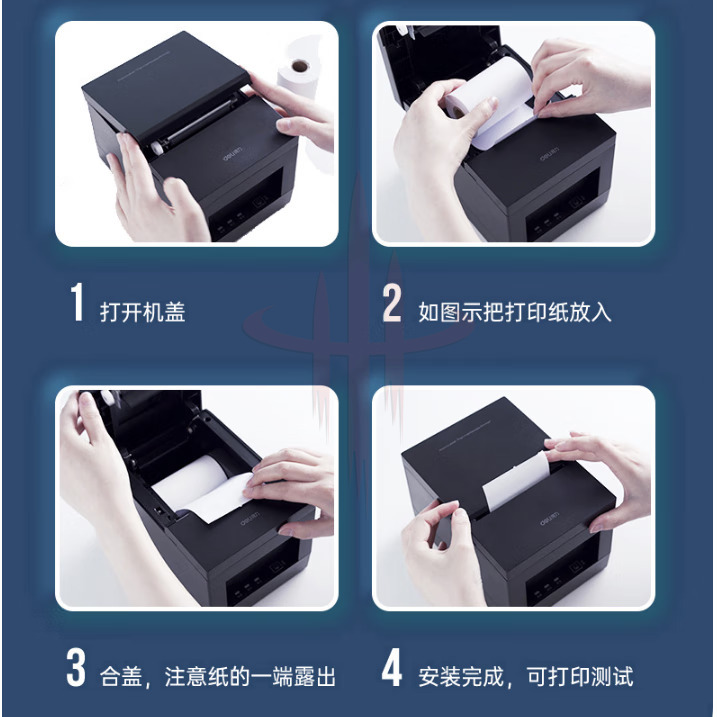 1 打开机盖

2 如图示把打印纸放入

3 合盖，注意纸的一端露出

4 安装完成，可打印测试