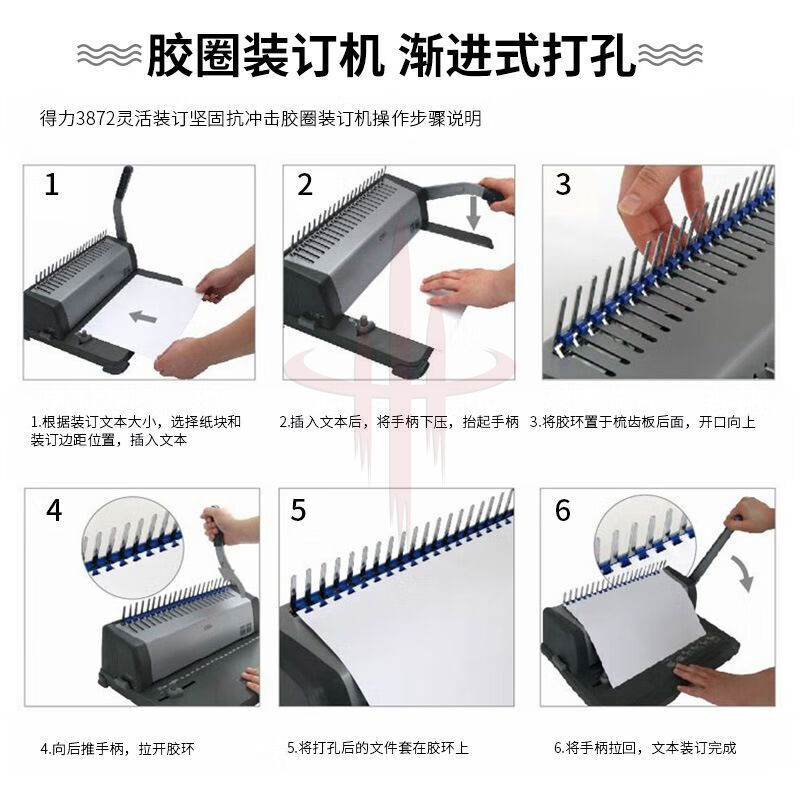 胶圈装订机 渐进式打孔

得力3872灵活装订坚固抗冲击胶圈装订机操作步骤说明

1

2

3

1.根据装订文本大小，选择纸块和装订边距位置，插入文本

2.插入文本后，将手柄下压，抬起手柄

3.将胶环置于梳齿板后面，开口向上

4

5

6

4.向后推手柄，拉开胶环

5.将打孔后的文件套在胶环上

6.将手柄拉回，文本装订完成