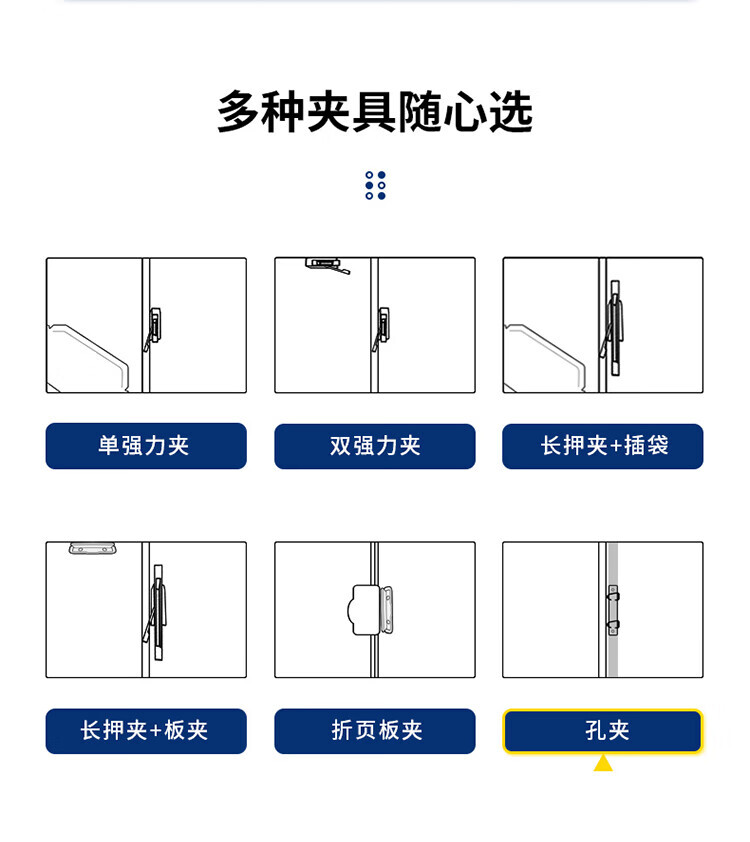 多种夹具随心选

单强力夹

双强力夹

长押夹+插袋

长押夹+板夹

折页板夹

孔夹