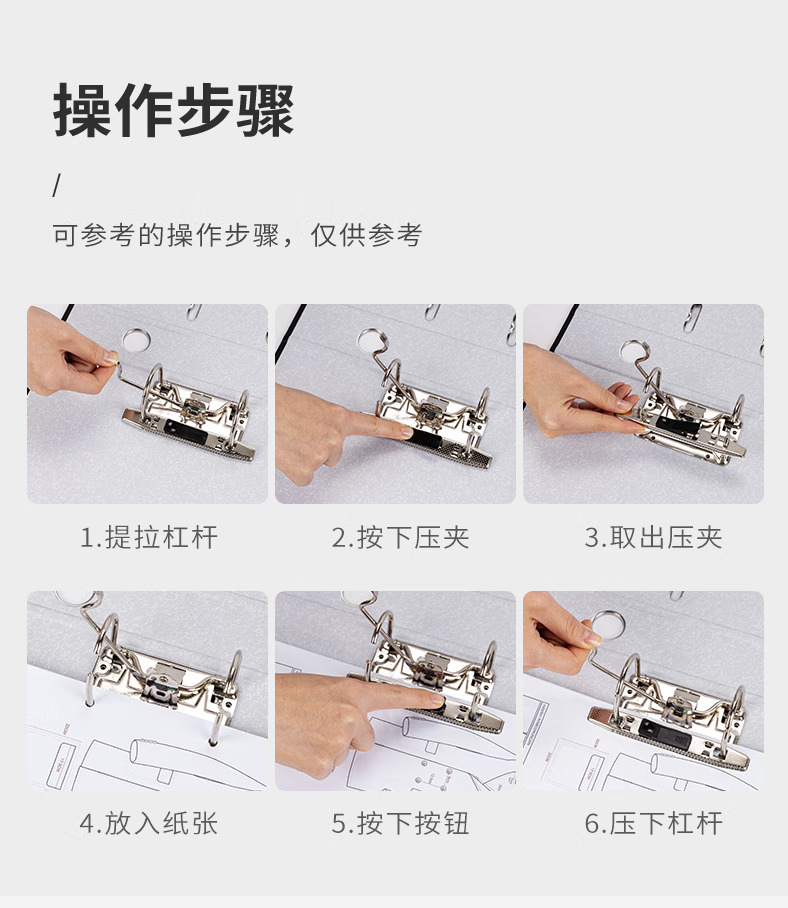 操作步骤

/

可参考的操作步骤，仅供参考

1.提拉杠杆

2.按下压夹

3.取出压夹

4.放入纸张

5.按下按钮

6.压下杠杆