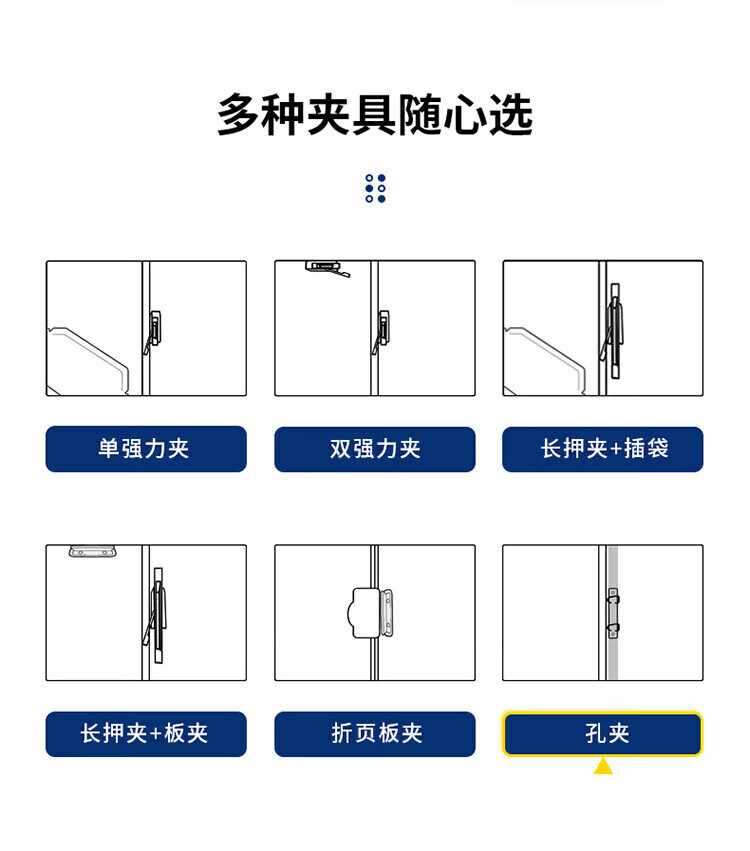 多种夹具随心选

单强力夹

双强力夹

长押夹+插袋

长押夹+板夹

折页板夹

孔夹