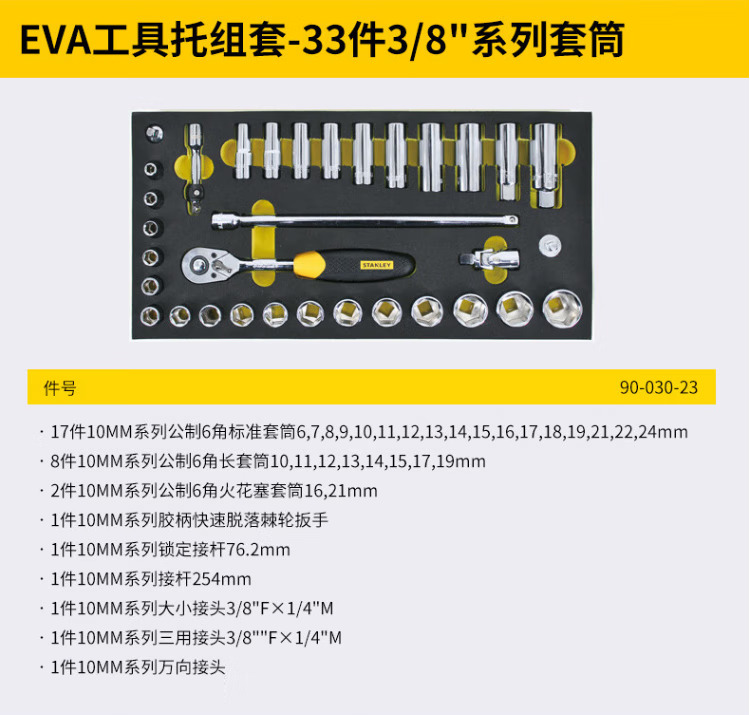 EVA工具托组套-33件3/8"系列套筒

STANLEY

件号

90-030-23

· 17件10MM系列公制6角标准套筒6,7,8,9,10,11,12,13,14,15,16,17,18,19,21,22,24mm

· 8件10MM系列公制6角长套筒10,11,12,13,14,15,17,19mm

· 2件10MM系列公制6角火花塞套筒16,21mm

· 1件10MM系列胶柄快速脱落棘轮扳手

· 1件10MM系列锁定接杆76.2mm

· 1件10MM系列接杆254mm

· 1件10MM系列大小接头3/8"F×1/4"M

· 1件10MM系列三用接头3/8""F×1/4"M

· 1件10MM系列万向接头