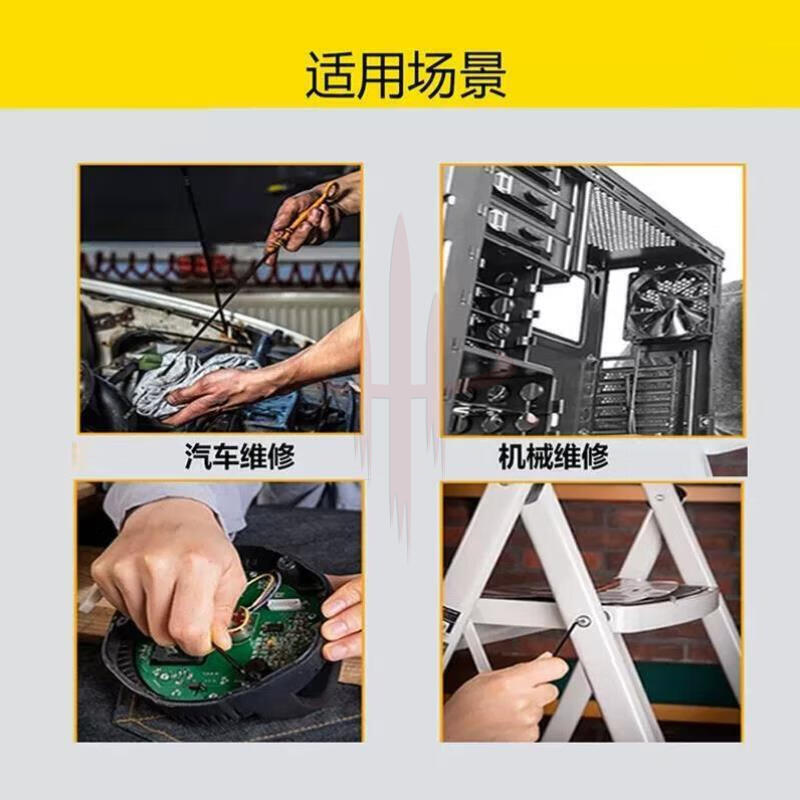 适用场景

汽车维修

机械维修