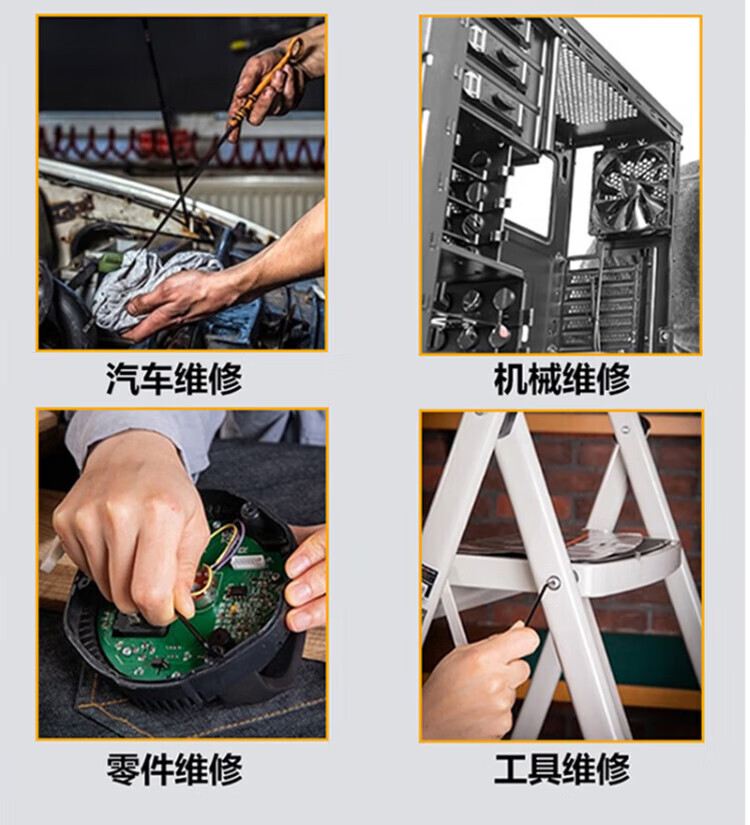 汽车维修

机械维修

零件维修

工具维修