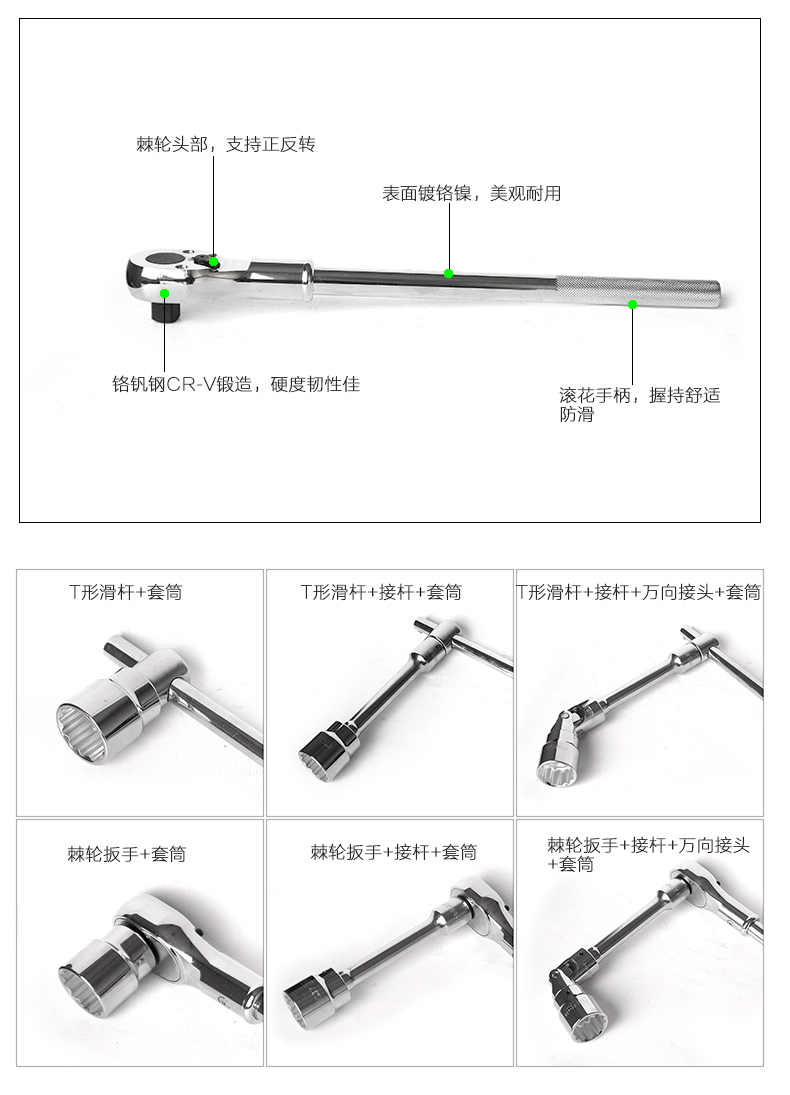 棘轮头部，支持正反转

表面镀铬镍，美观耐用

铬钒钢CR-V锻造，硬度韧性佳

滚花手柄，握持舒适防滑

T形滑杆+套筒

T形滑杆+接杆+套筒

T形滑杆+接杆+万向接头+套筒

棘轮扳手+套筒

棘轮扳手+接杆+套筒

棘轮扳手+接杆+万向接头+套筒